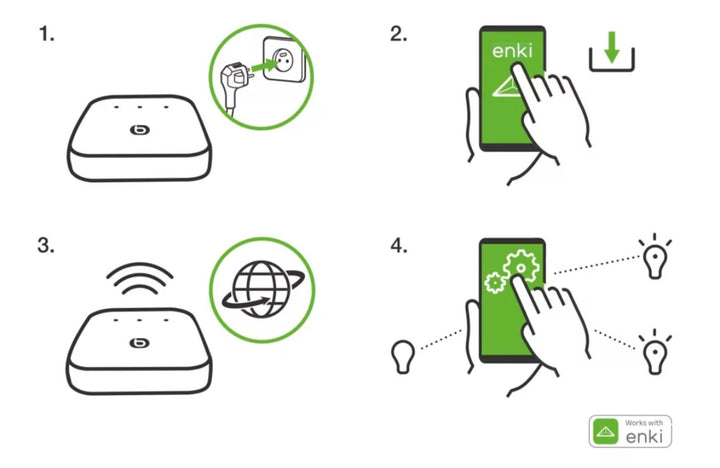 1.

2.

enki

3.

4.

Works with
enki