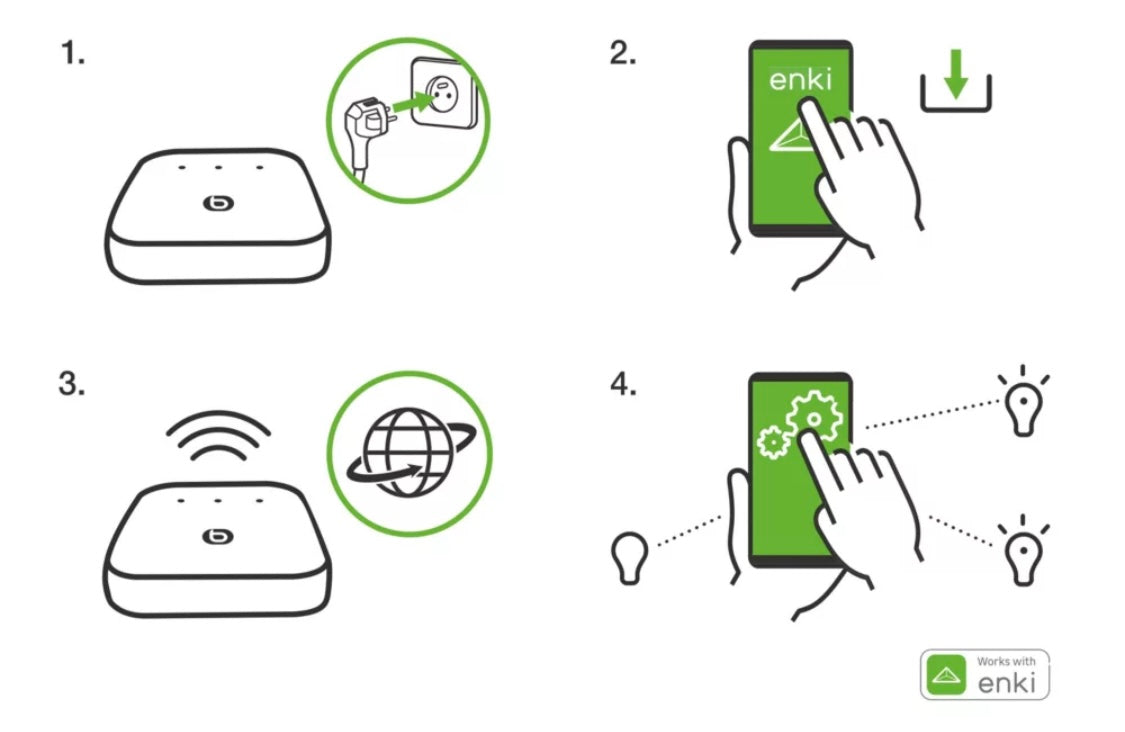 1.

2.

enki

3.

4.

Works with
enki